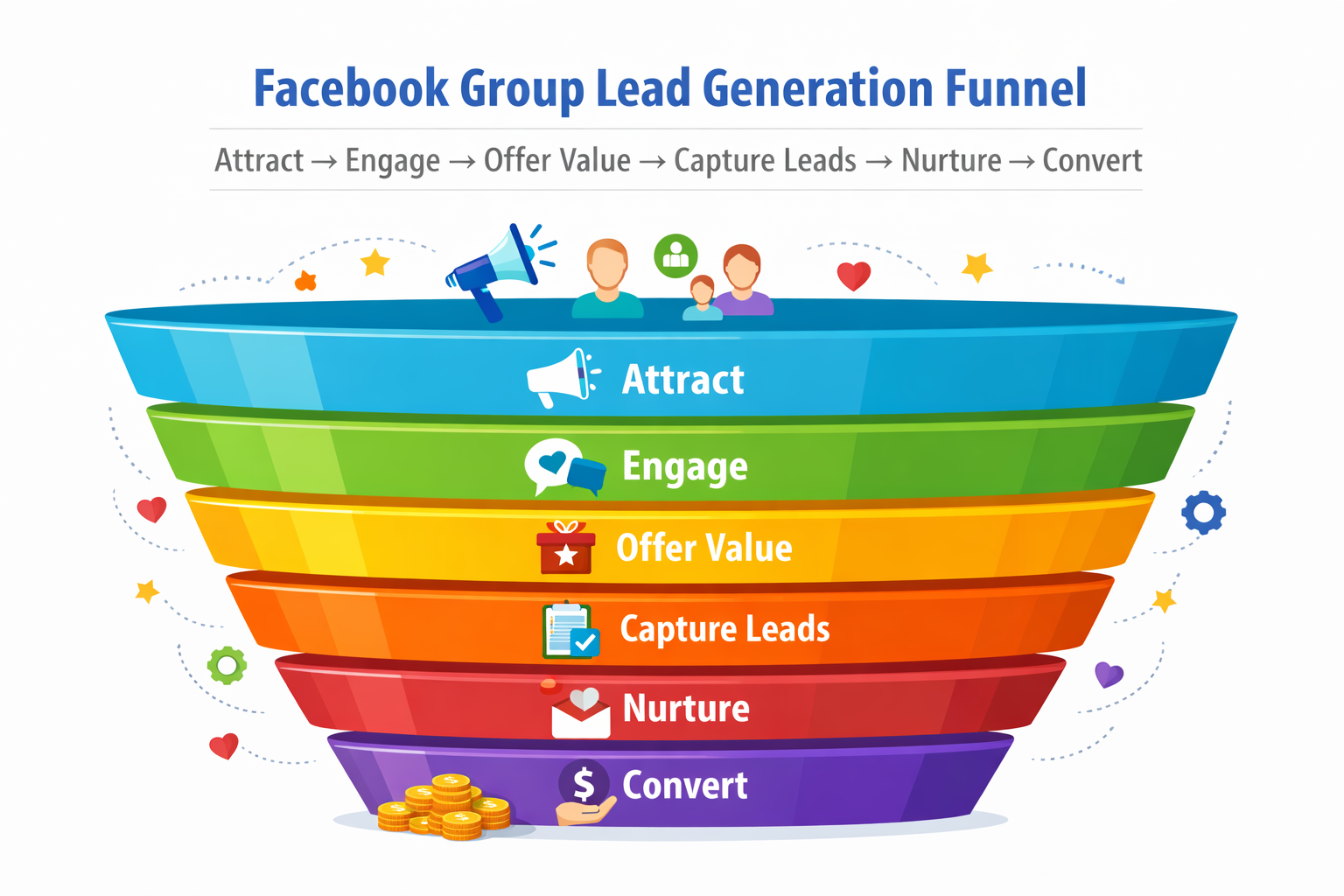 Facebook Group Lead Generation Funnel

Attract → Engage → Offer Value → Capture Leads → Nurture → Convert

Attract

Engage

Offer Value

Capture Leads

Nurture

$ Convert